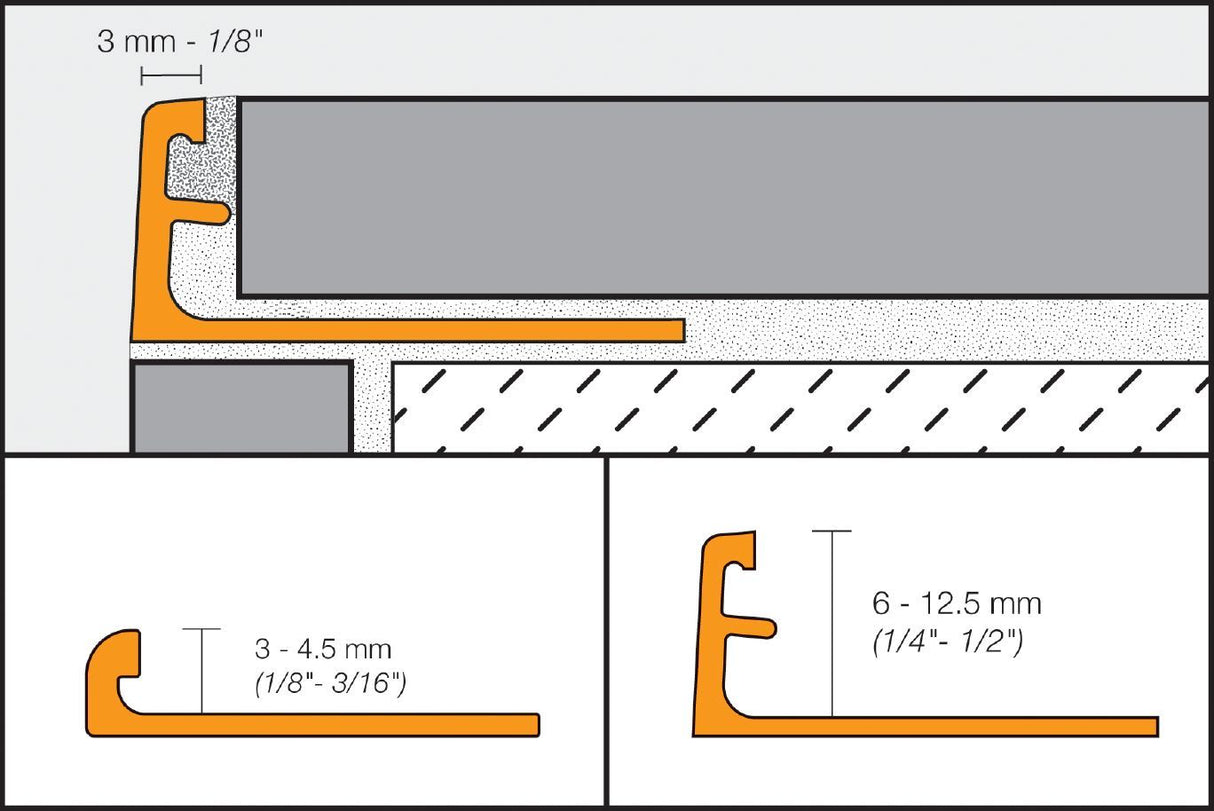 3 mm - 1/8"

3 - 4.5 mm
(1/8"- 3/16")

6 - 12.5 mm
(1/4"- 1/2")