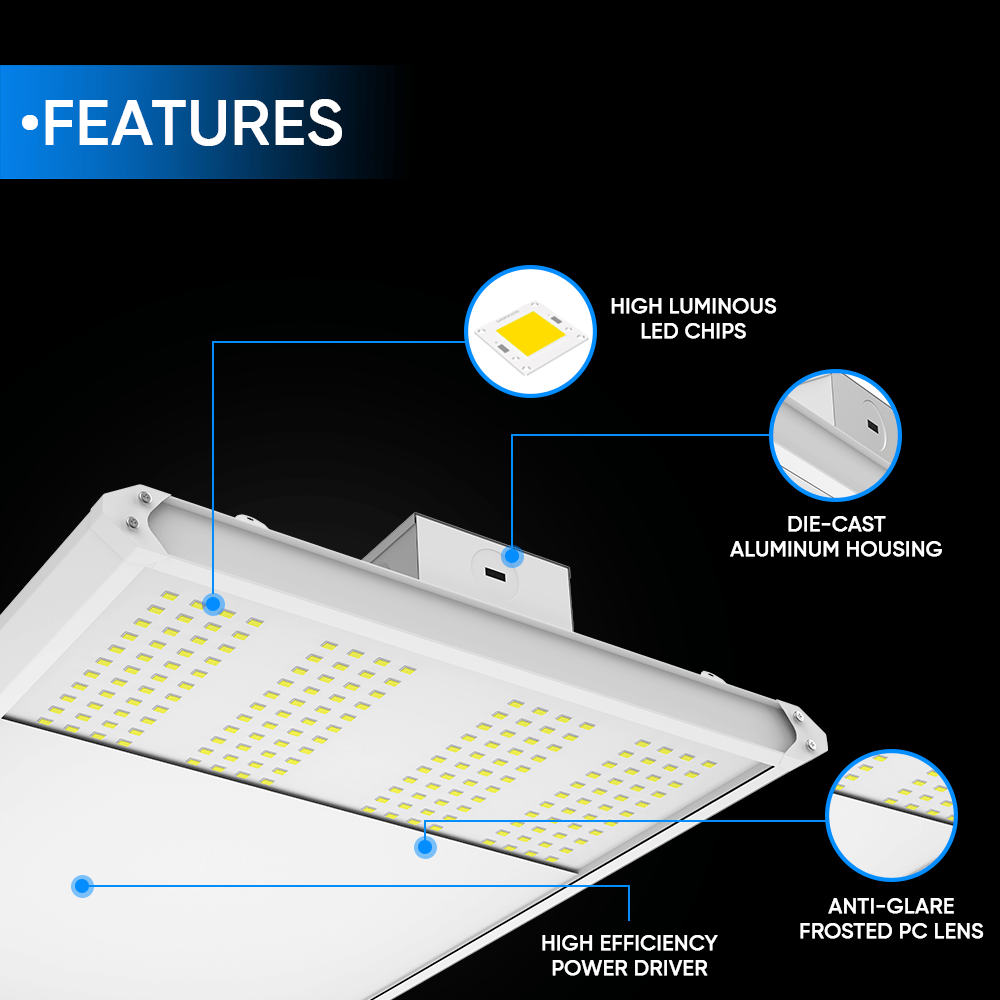 •FEATURES

HIGH LUMINOUS
LED CHIPS

DIE-CAST
ALUMINUM HOUSING

ANTI-GLARE
FROSTED PC LENS

HIGH EFFICIENCY
POWER DRIVER