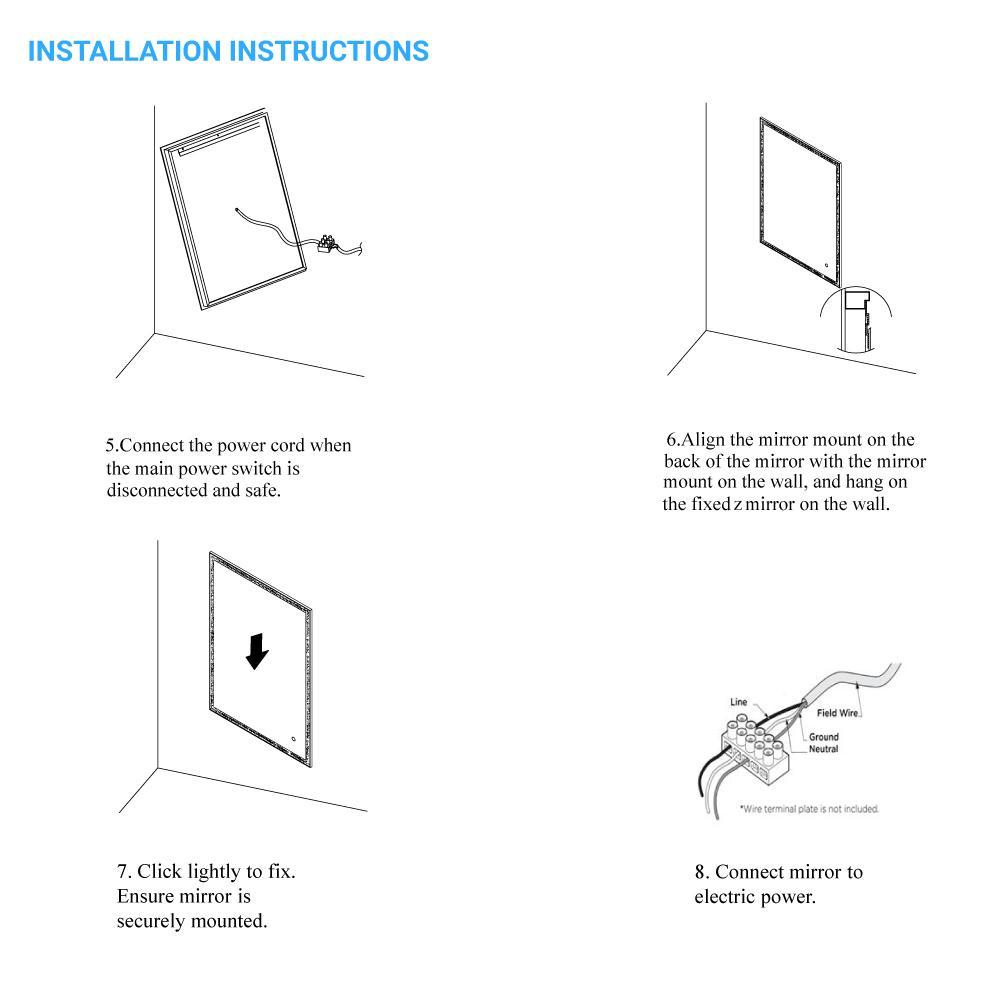 INSTALLATION INSTRUCTIONS

5.Connect the power cord when the main power switch is disconnected and safe.

6.Align the mirror mount on the back of the mirror with the mirror mount on the wall, and hang on the fixed z mirror on the wall.

7. Click lightly to fix. Ensure mirror is securely mounted.

Line
Field Wire
Ground
Neutral
*Wire terminal plate is not included.

8. Connect mirror to electric power.