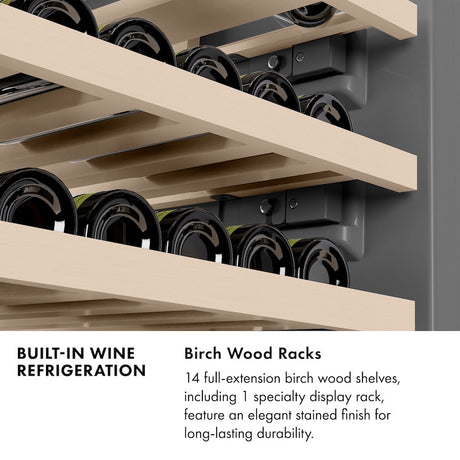 BUILT-IN WINE REFRIGERATION

Birch Wood Racks

14 full-extension birch wood shelves, including 1 specialty display rack, feature an elegant stained finish for long-lasting durability.