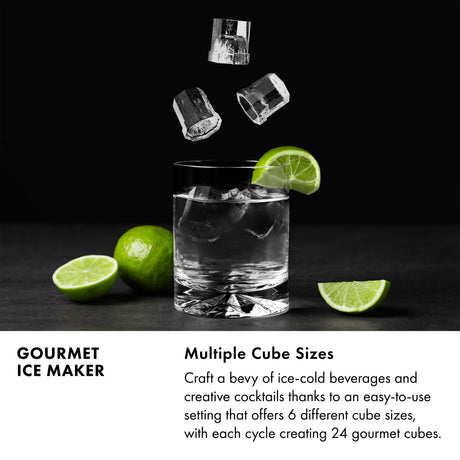 GOURMET ICE MAKER

Multiple Cube Sizes

Craft a bevy of ice-cold beverages and creative cocktails thanks to an easy-to-use setting that offers 6 different cube sizes, with each cycle creating 24 gourmet cubes.