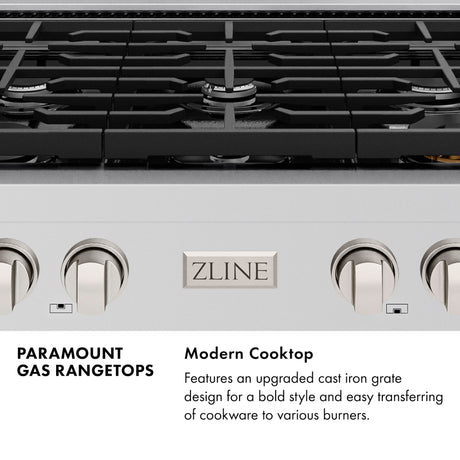 ZLINE

PARAMOUNT GAS RANGETOPS

Modern Cooktop

Features an upgraded cast iron grate design for a bold style and easy transferring of cookware to various burners.