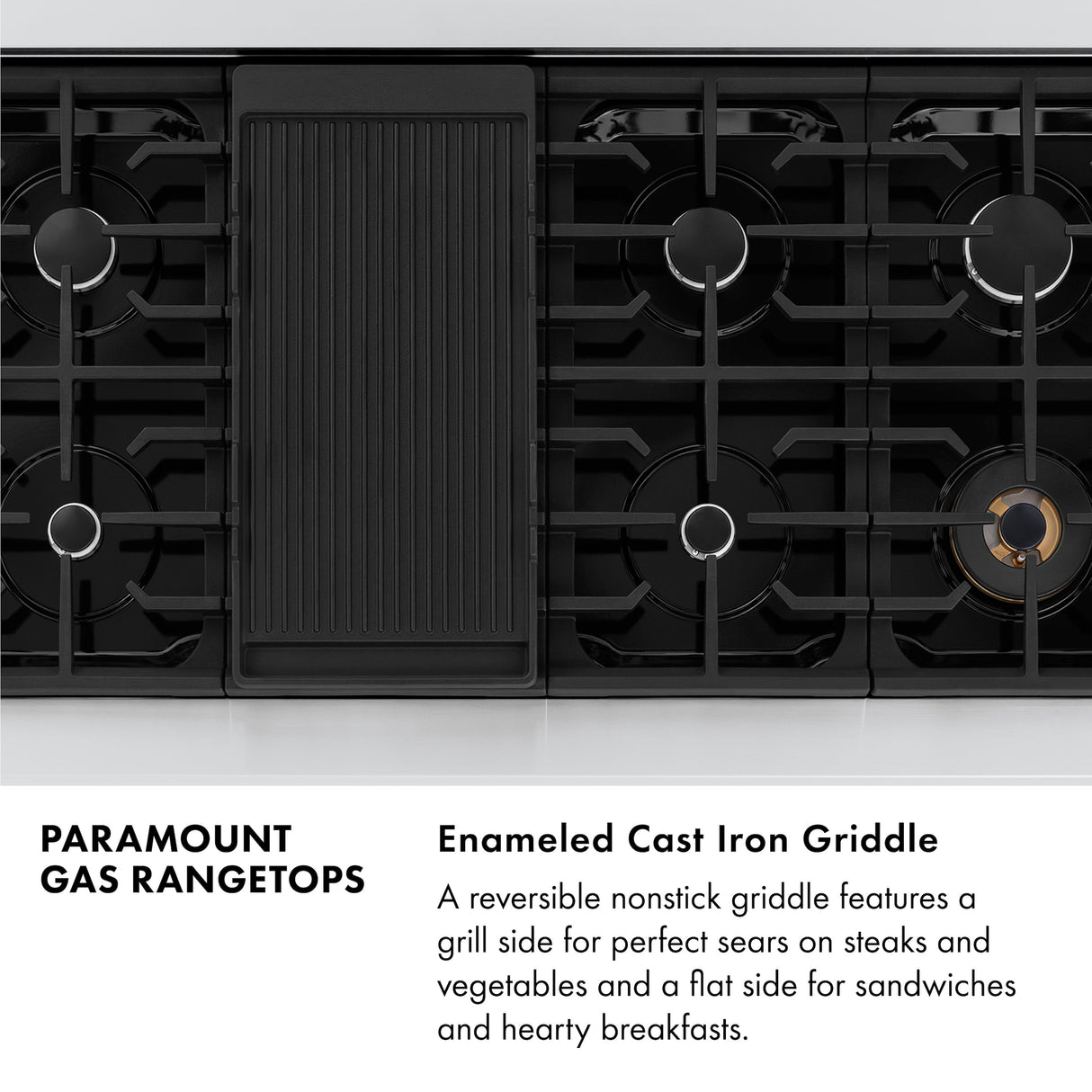 PARAMOUNT GAS RANGETOPS

Enameled Cast Iron Griddle

A reversible nonstick griddle features a grill side for perfect sears on steaks and vegetables and a flat side for sandwiches and hearty breakfasts.