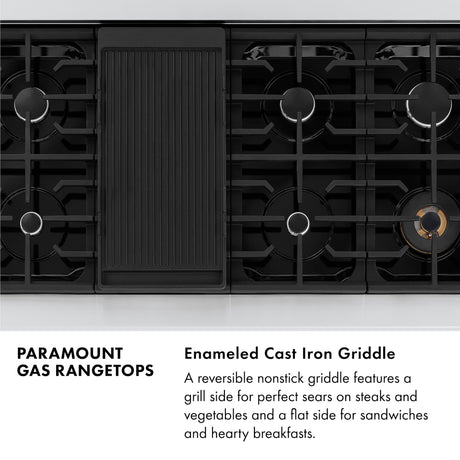 PARAMOUNT
GAS RANGETOPS

Enameled Cast Iron Griddle

A reversible nonstick griddle features a grill side for perfect sears on steaks and vegetables and a flat side for sandwiches and hearty breakfasts.