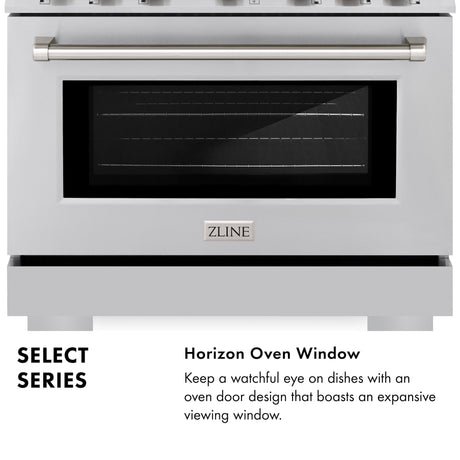 ZLINE

SELECT SERIES

Horizon Oven Window

Keep a watchful eye on dishes with an oven door design that boasts an expansive viewing window.