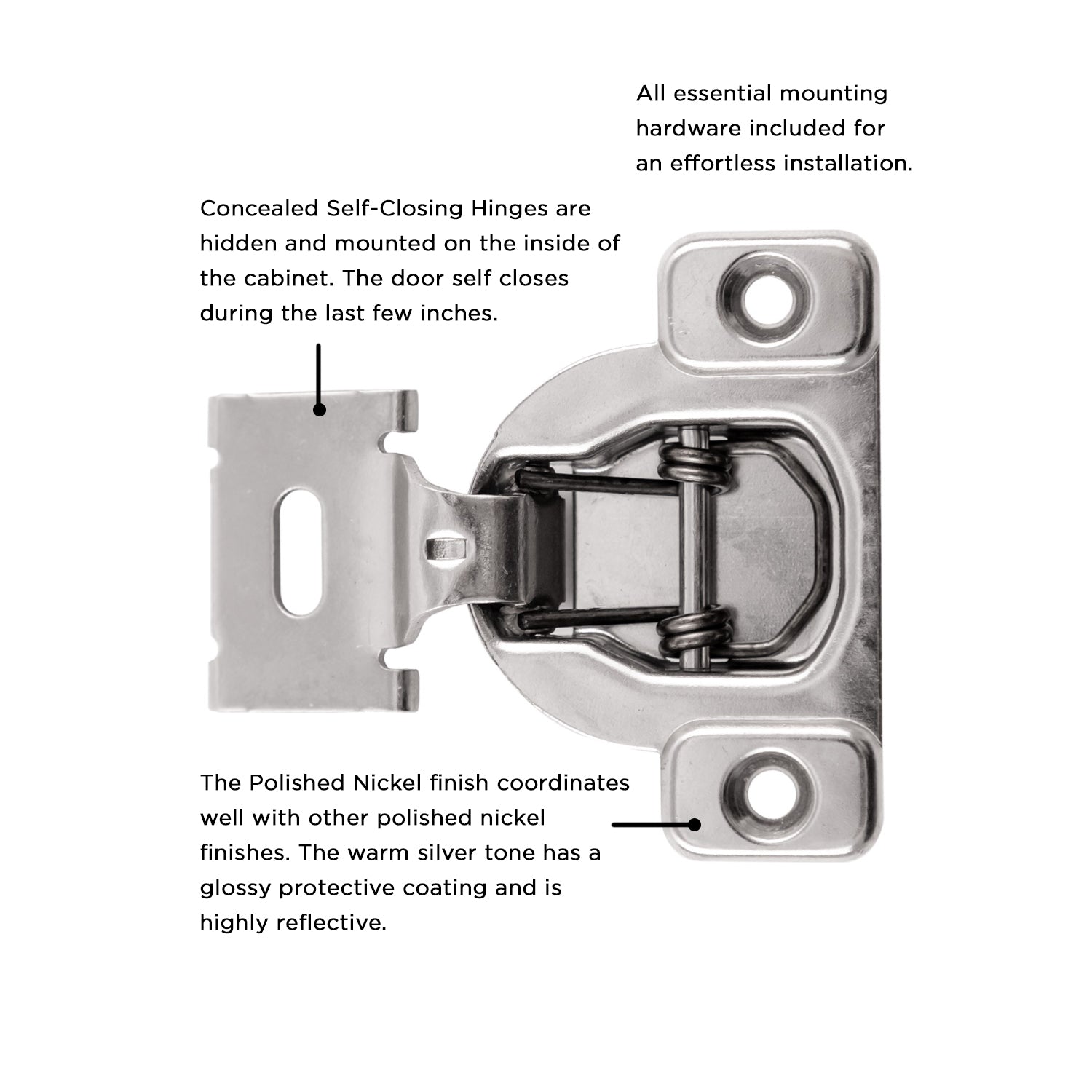 All essential mounting hardware included for an effortless installation.

Concealed Self-Closing Hinges are hidden and mounted on the inside of the cabinet. The door self closes during the last few inches.

The Polished Nickel finish coordinates well with other polished nickel finishes. The warm silver tone has a glossy protective coating and is highly reflective.