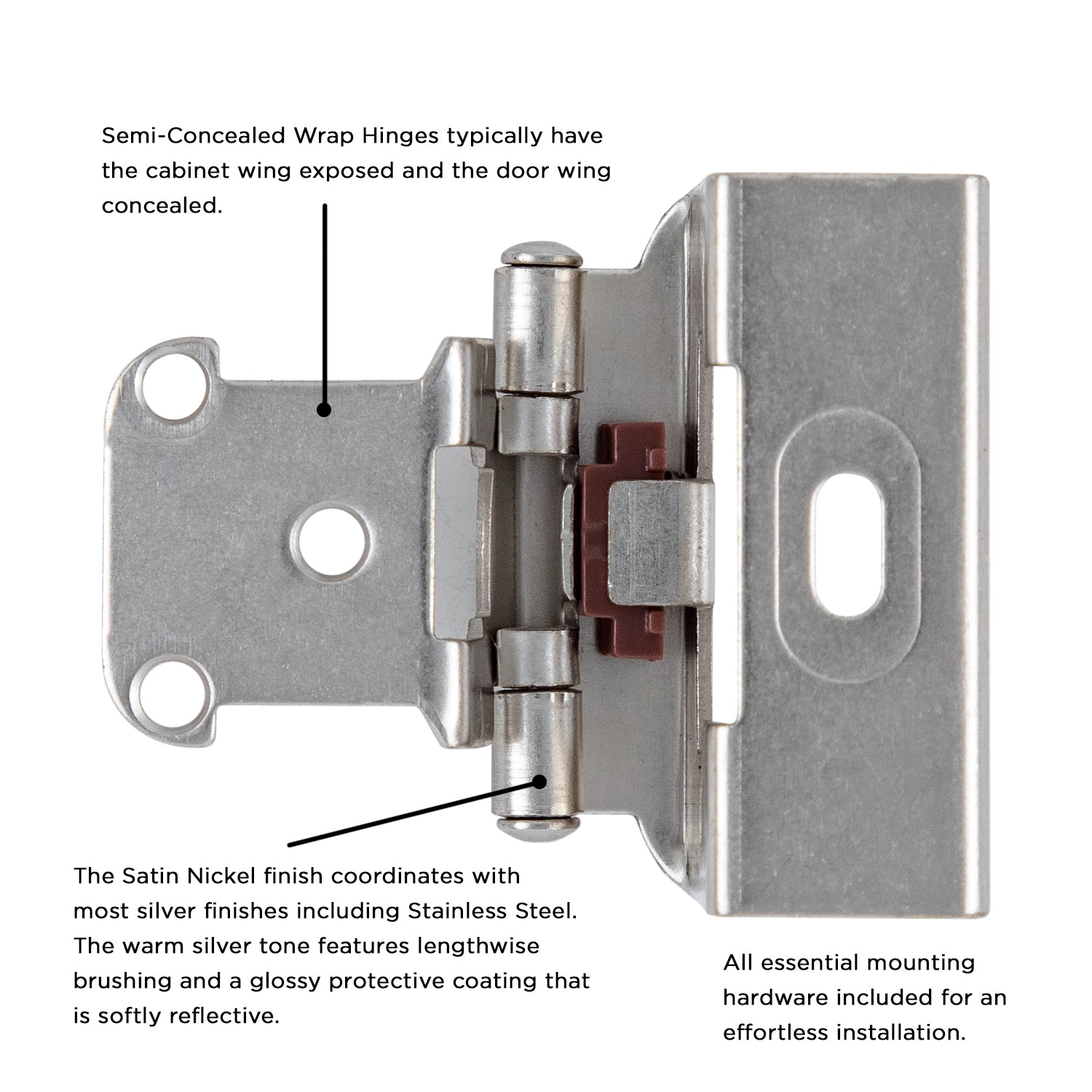 Semi-Concealed Wrap Hinges typically have the cabinet wing exposed and the door wing concealed.

The Satin Nickel finish coordinates with most silver finishes including Stainless Steel. The warm silver tone features lengthwise brushing and a glossy protective coating that is softly reflective.

All essential mounting hardware included for an effortless installation.