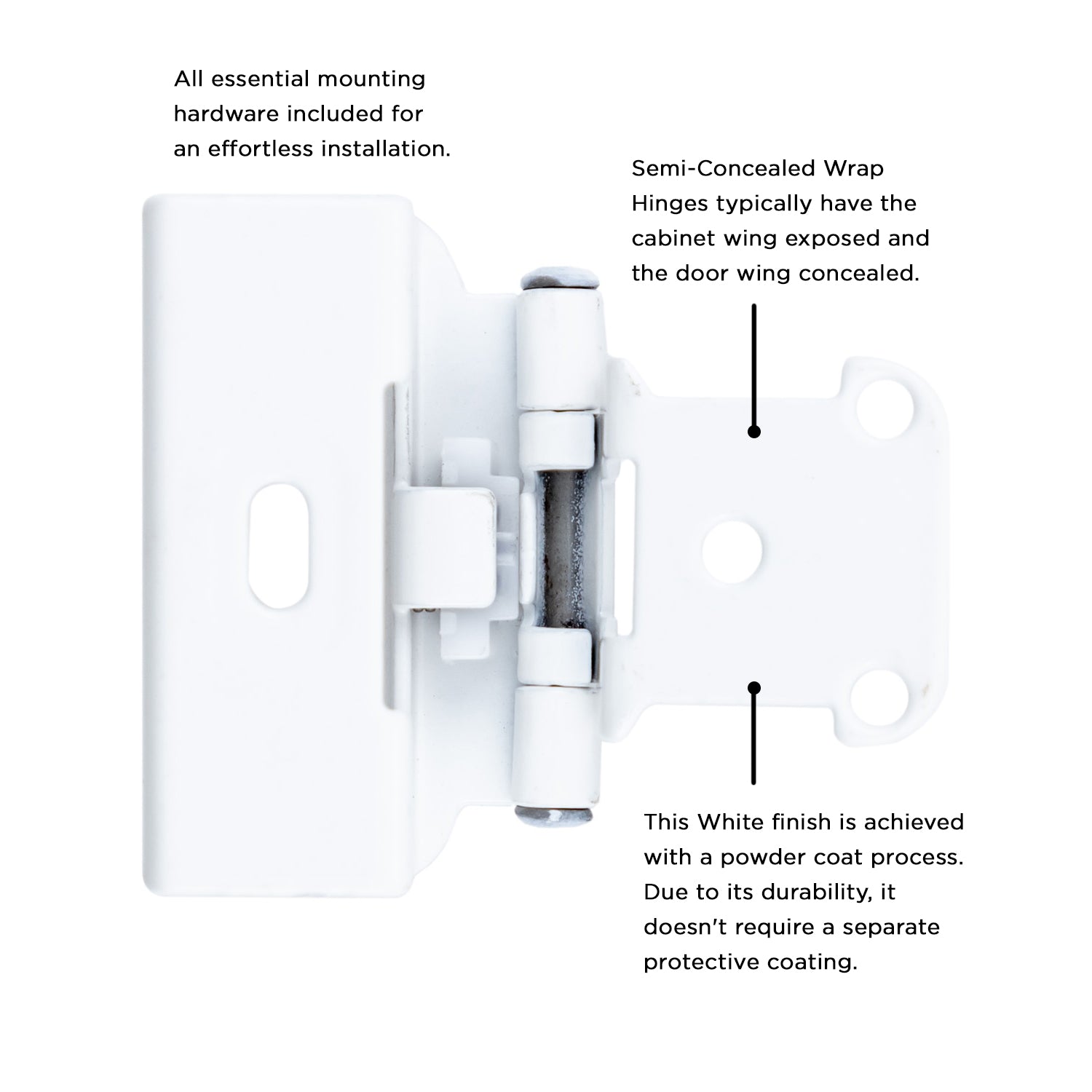 All essential mounting hardware included for an effortless installation.

Semi-Concealed Wrap Hinges typically have the cabinet wing exposed and the door wing concealed.

This White finish is achieved with a powder coat process. Due to its durability, it doesn't require a separate protective coating.